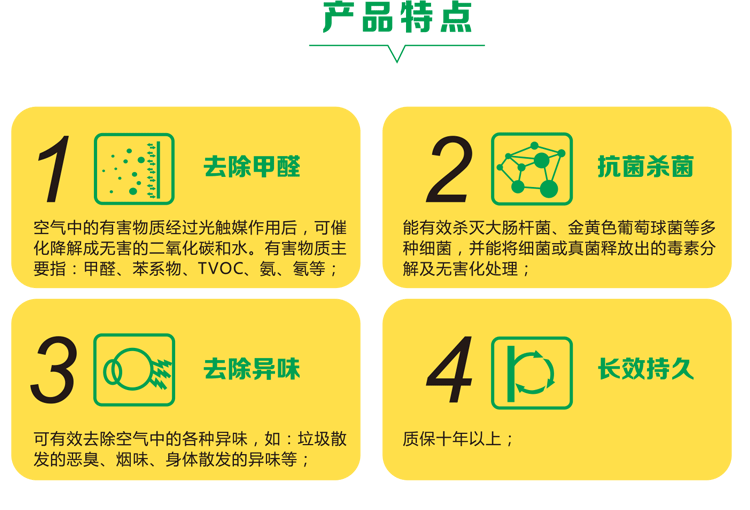 产品特点

1

去除甲醛

空气中的有害物质经过光触媒作用后，可催化降解成无害的二氧化碳和水。有害物质主要指：甲醛、苯系物、TVOC、氨、氡等；

2

抗菌杀菌

能有效杀灭大肠杆菌、金黄色葡萄球菌等多种细菌，并能将细菌或真菌释放出的毒素分解及无害化处理；

3

去除异味

可有效去除空气中的各种异味，如：垃圾散发的恶臭、烟味、身体散发的异味等；

4

长效持久

质保十年以上；